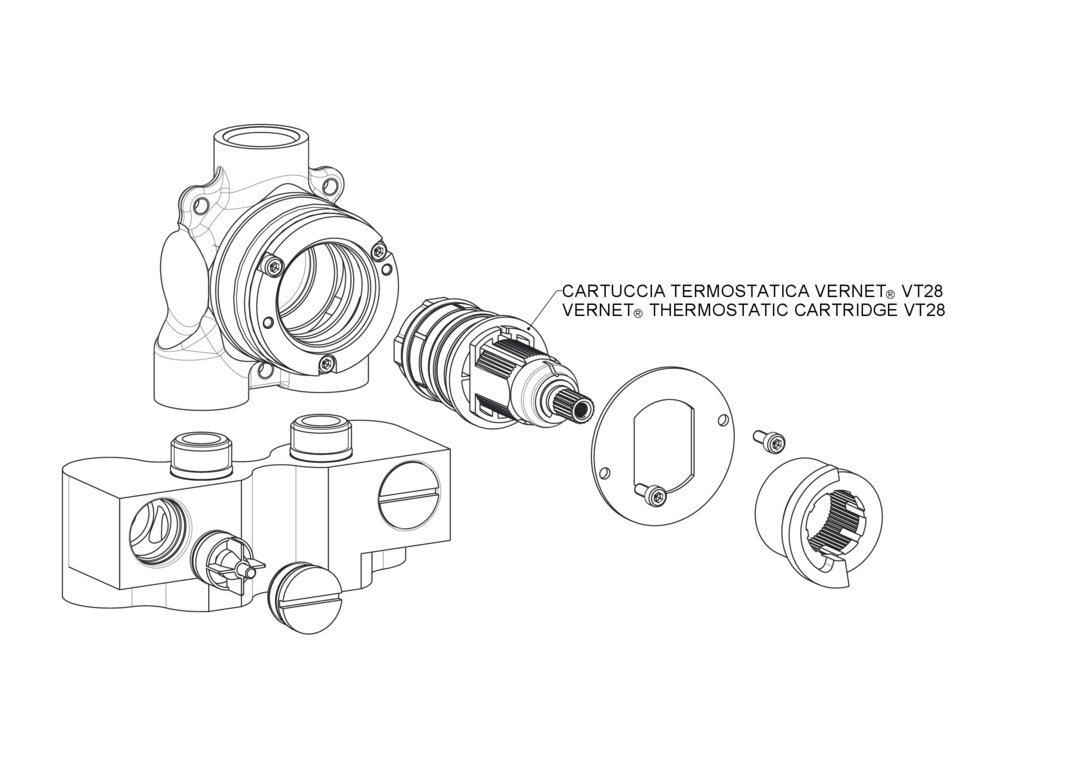 CARTUCCIA TERMOSTATICA VERNET® VT28
VERNET® THERMOSTATIC CARTRIDGE VT28